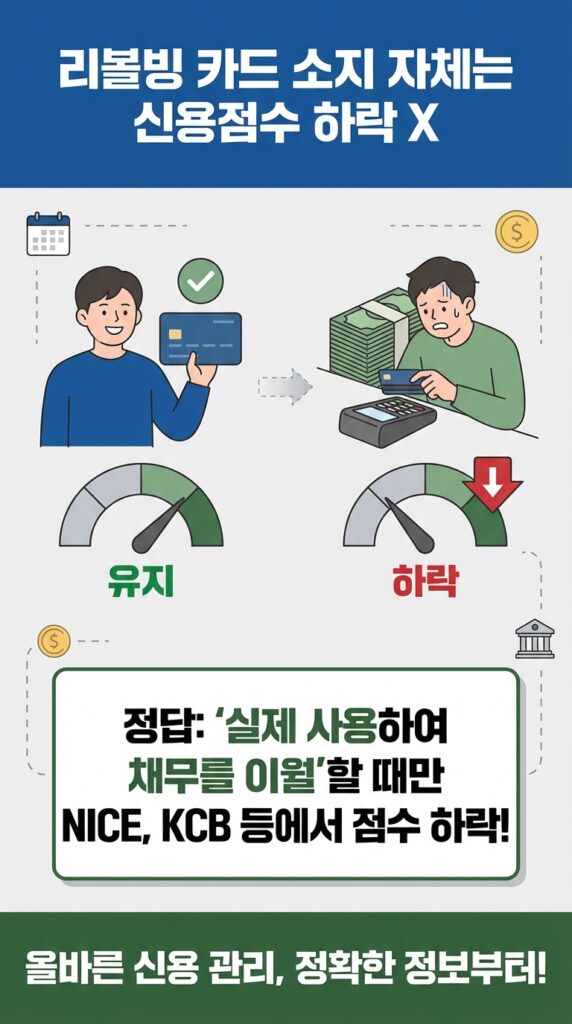 리볼빙 카드 소지 자체는 신용점수 하락 X

유지

하락

정답: '실제 사용하여 채무를 이월'할 때만 NICE, KCB 등에서 점수 하락!

올바른 신용 관리, 정확한 정보부터!